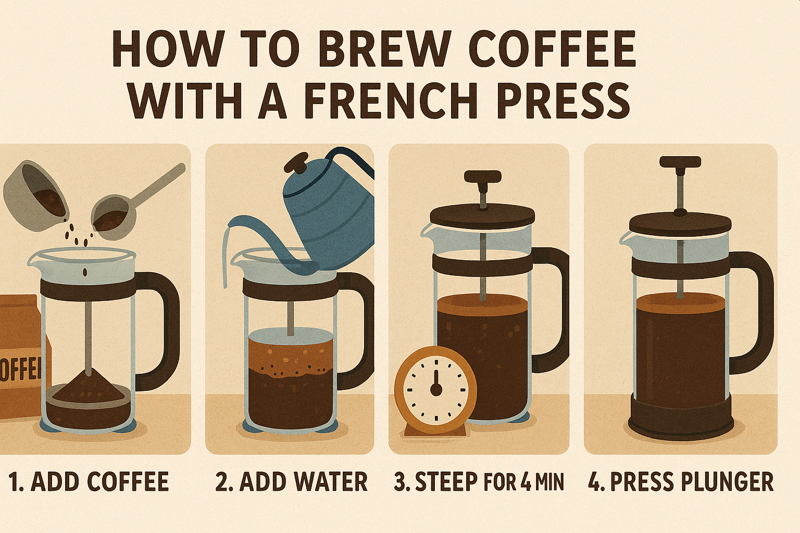 HOW TO BREW COFFEE WITH A FRENCH PRESS

OFFE

1. ADD COFFEE

2. ADD WATER

3. STEEP FOR 4 MIN

4. PRESS PLUNGER